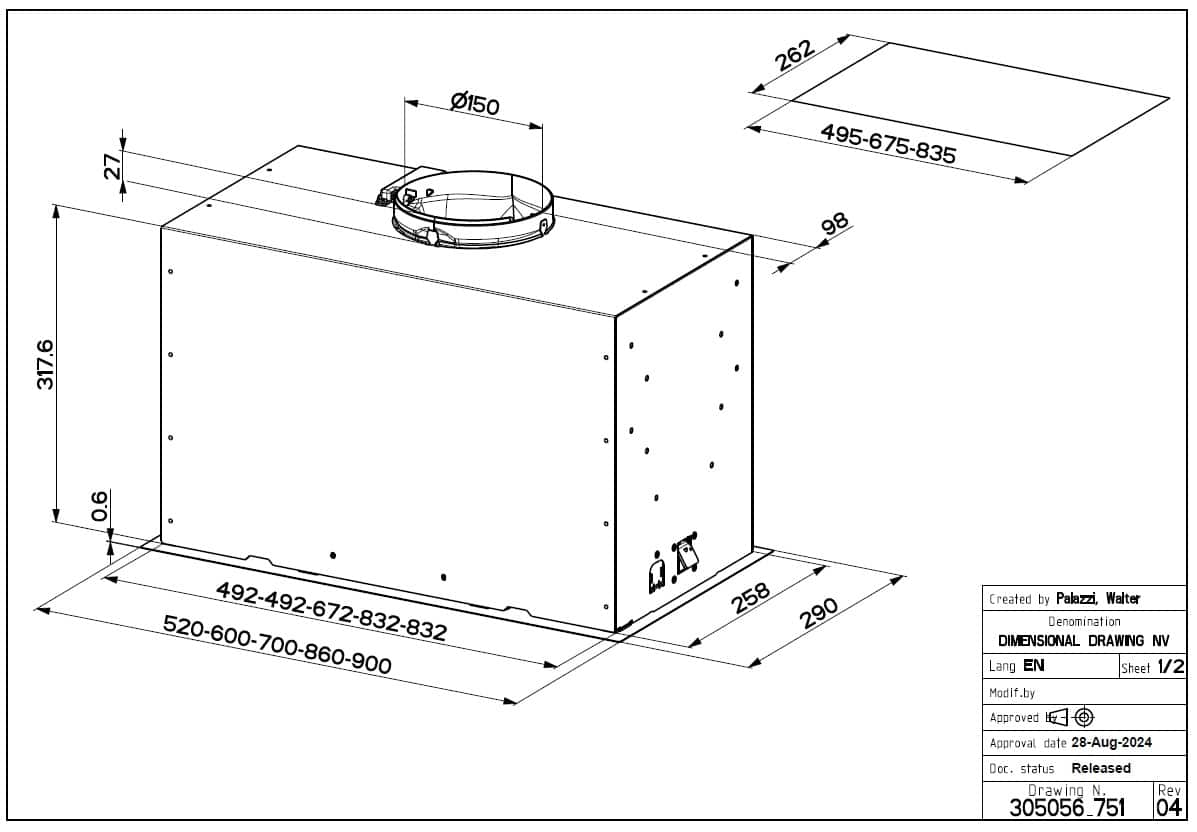 262

495-675-835

Ø150

27

98

317.6

0.6

492-492-672-832-832

520-600-700-860-900

258

290

Created by Palazzi, Walter
Denomination
DIMENSIONAL DRAWING NV
Lang EN
Sheet 1/2
Modif.by
Approved by
Approval date 28-Aug-2024
Doc. status Released
Drawing N.
305056_751
Rev
04